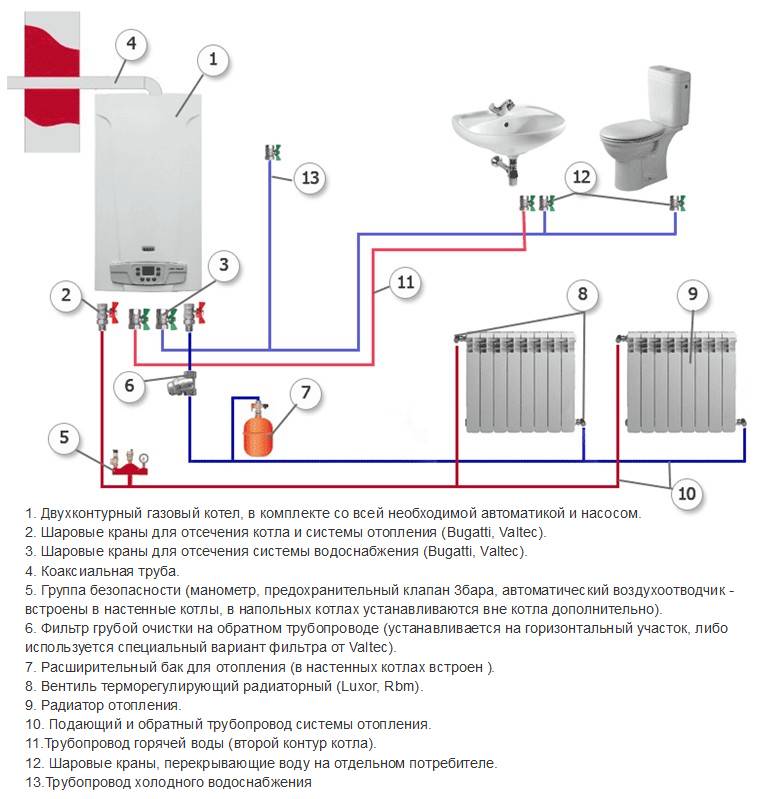 4
1
13
12
3
2
11
8
9
6
7
5
10

1. Двухконтурный газовый котел, в комплекте со всей необходимой автоматикой и насосом.
2. Шаровые краны для отсечения котла и системы отопления (Bugatti, Valtec).
3. Шаровые краны для отсечения системы водоснабжения (Bugatti, Valtec).
4. Коаксиальная труба.
5. Группа безопасности (манометр, предохранительный клапан 3бара, автоматический воздухоотводчик - встроены в настенные котлы, в напольных котлах устанавливаются вне котла дополнительно).
6. Фильтр грубой очистки на обратном трубопроводе (устанавливается на горизонтальный участок, либо используется специальный вариант фильтра от Valtec).
7. Расширительный бак для отопления (в настенных котлах встроен ).
8. Вентиль терморегулирующий радиаторный (Luxor, Rbm).
9. Радиатор отопления.
10. Подающий и обратный трубопровод системы отопления.
11.Трубопровод горячей воды (второй контур котла).
12. Шаровые краны, перекрывающие воду на отдельном потребителе.
13.Трубопровод холодного водоснабжения